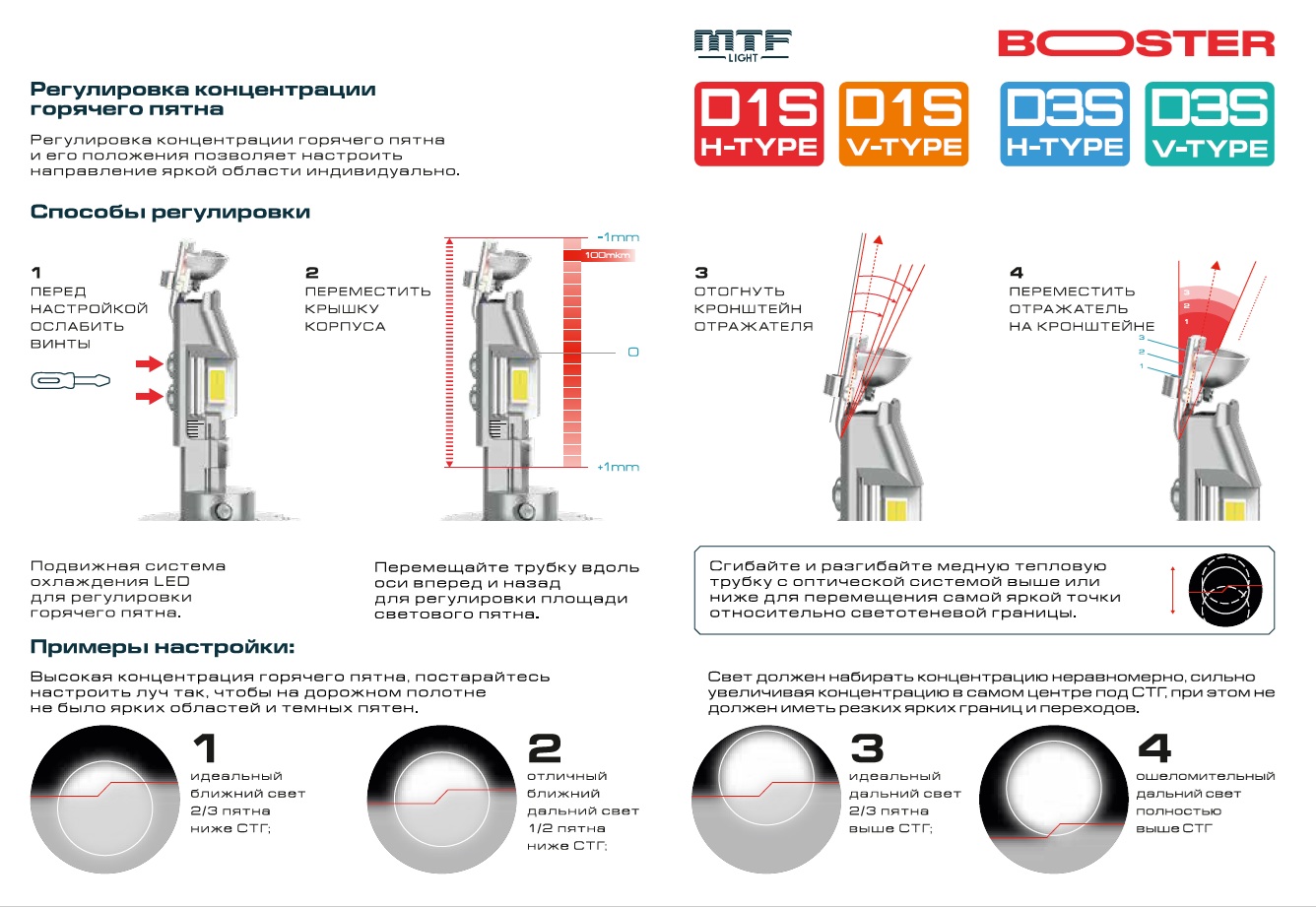 MTF LIGHT

BOOSTER

D1S H-TYPE
D1S V-TYPE
D3S H-TYPE
D3S V-TYPE

Регулировка концентрации горячего пятна

Регулировка концентрации горячего пятна и его положения позволяет настроить направление яркой области индивидуально.

Способы регулировки

1
ПЕРЕД НАСТРОЙКОЙ ОСЛАБИТЬ ВИНТЫ

2
ПЕРЕМЕСТИТЬ КРЫШКУ КОРПУСА

-1mm
100mkm
0
+1mm

3
ОТОГНУТЬ КРОНШТЕЙН ОТРАЖАТЕЛЯ

4
ПЕРЕМЕСТИТЬ ОТРАЖАТЕЛЬ НА КРОНШТЕЙНЕ

3
2
1
3
2
1

Подвижная система охлаждения LED для регулировки горячего пятна.

Перемещайте трубку вдоль оси вперед и назад для регулировки площади светового пятна.

Сгибайте и разгибайте медную тепловую трубку с оптической системой выше или ниже для перемещения самой яркой точки относительно светотеневой границы.

Примеры настройки:

Высокая концентрация горячего пятна, постарайтесь настроить луч так, чтобы на дорожном полотне не было ярких областей и темных пятен.

Свет должен набирать концентрацию неравномерно, сильно увеличивая концентрацию в самом центре под СТГ, при этом не должен иметь резких ярких границ и переходов.

1
идеальный ближний свет 2/3 пятна ниже СТГ;

2
отличный ближний дальний свет 1/2 пятна ниже СТГ;

3
идеальный дальний свет 2/3 пятна выше СТГ;

4
ошеломительный дальний свет полностью выше СТГ